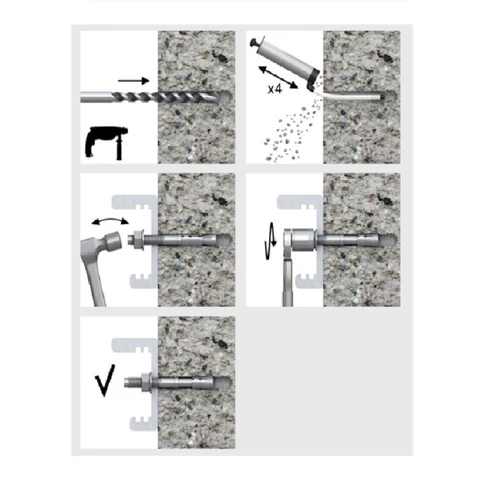 x4