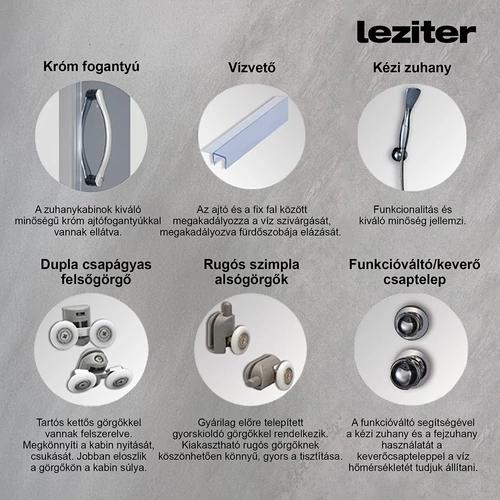 leziter

Króm fogantyú

A zuhanykabinok kiváló minőségű króm ajtófogantyúkkal vannak ellátva.

Vízvető

Az ajtó és a fix fal között megakadályozza a víz szivárgását, megakadályozva fürdőszobája elázását.

Kézi zuhany

Funkcionalitás és kiváló minőség jellemzi.

Dupla csapágyas felsőgörgő

Tartós kettős görgőkkel vannak felszerelve. Megkönnyíti a kabin nyitását, csukását. Jobban eloszlik a görgőkön a kabin súlya.

Rugós szimpla alsógörgők

Gyárilag előre telepített gyorskioldó görgőkkel rendelkezik. Kiakasztható rugós görgőknek köszönhetően könnyű, gyors a tisztítása.

Funkcióváltó/keverő csaptelep

A funkcióváltó segítségével a kézi zuhany és a fejzuhany használatát a keverőcsapteleppel a víz hőmérsékletét tudjuk állítani.